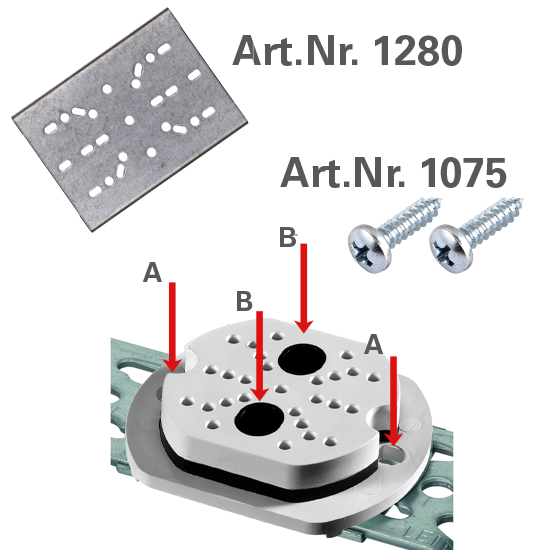 Art.Nr. 1280

Art.Nr. 1075

B

A

B

A